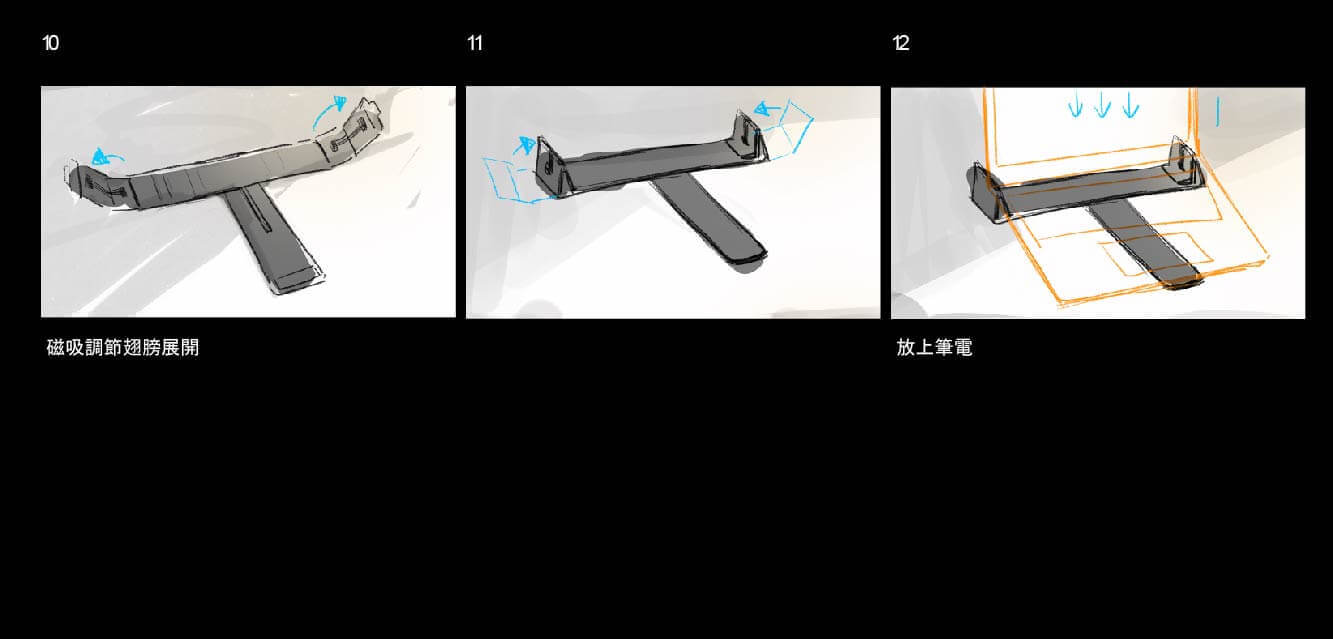 10

磁吸調節翅膀展開

11

12

放上筆電